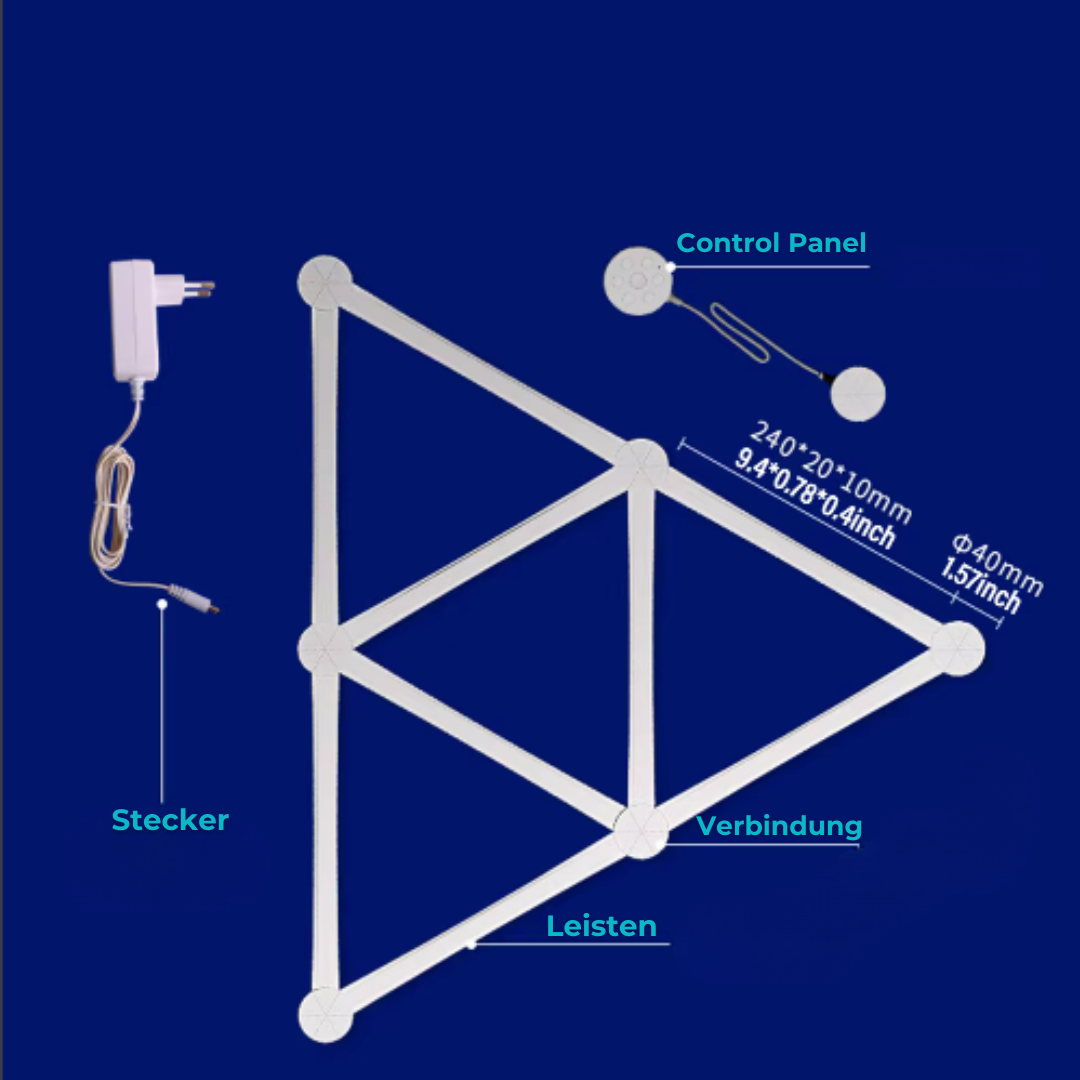 Control Panel

240*20*10mm
9.4*0.78*0.4inch

Φ40mm
1.57inch

Stecker

Verbindung

Leisten